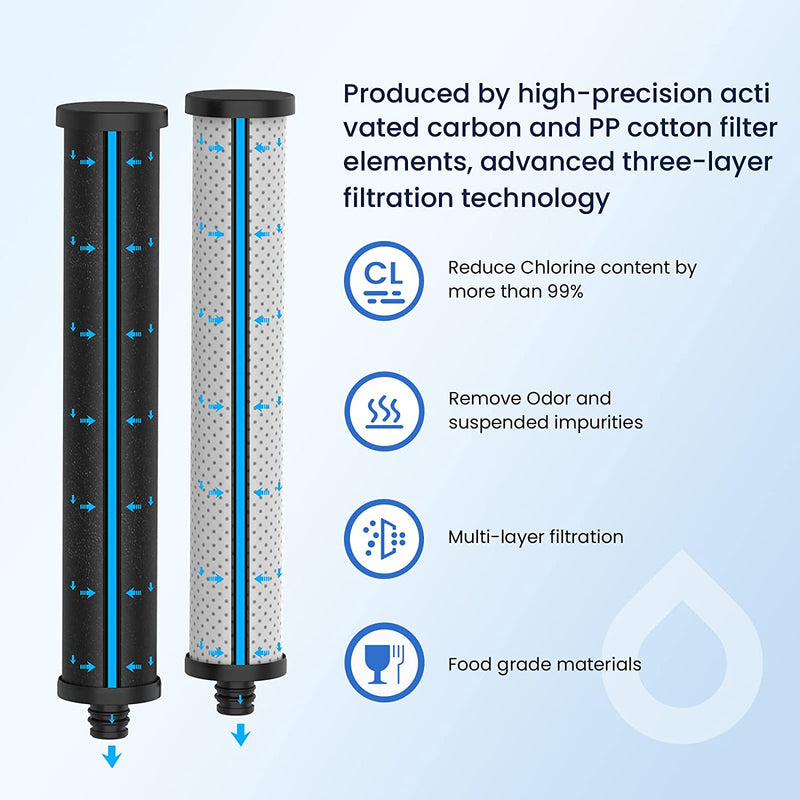 Produced by high-precision acti vated carbon and PP cotton filter elements, advanced three-layer filtration technology

CL

Reduce Chlorine content by more than 99%

Remove Odor and suspended impurities

Multi-layer filtration

Food grade materials