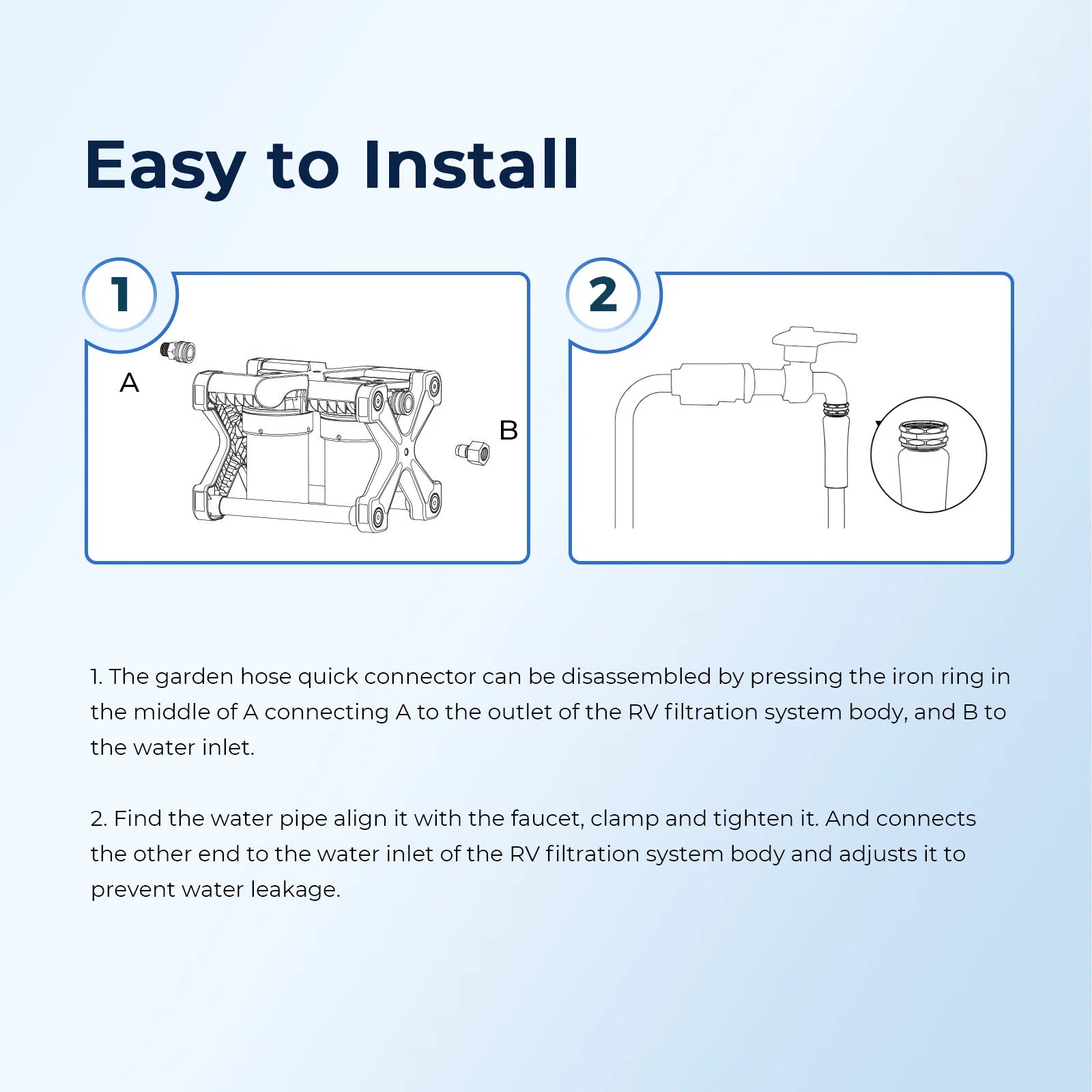 Easy to Install

1

A

B

2

1. The garden hose quick connector can be disassembled by pressing the iron ring in the middle of A connecting A to the outlet of the RV filtration system body, and B to the water inlet.

2. Find the water pipe align it with the faucet, clamp and tighten it. And connects the other end to the water inlet of the RV filtration system body and adjusts it to prevent water leakage.