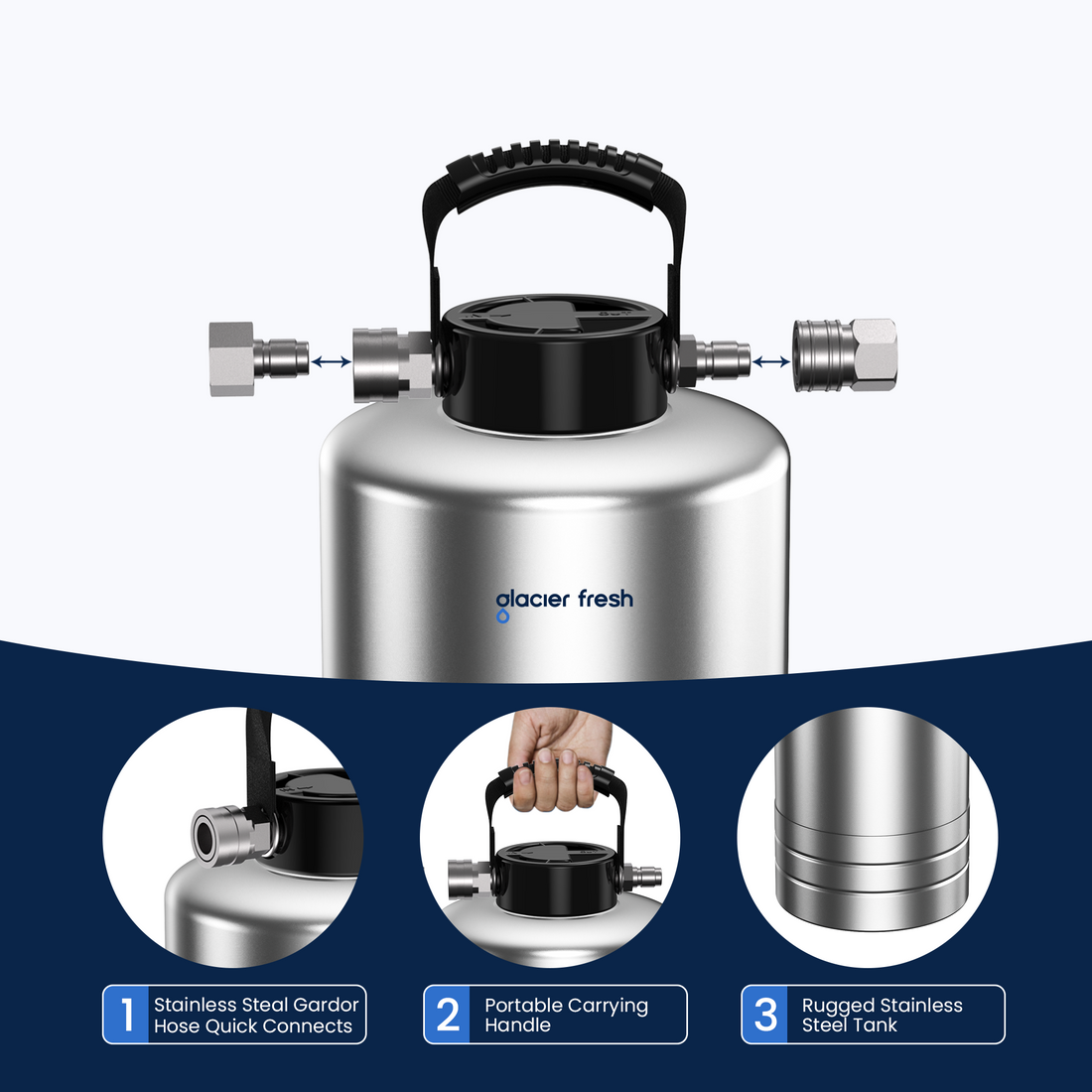 glacier fresh

1 Stainless Steal Gardor Hose Quick Connects

2 Portable Carrying Handle

3 Rugged Stainless Steel Tank