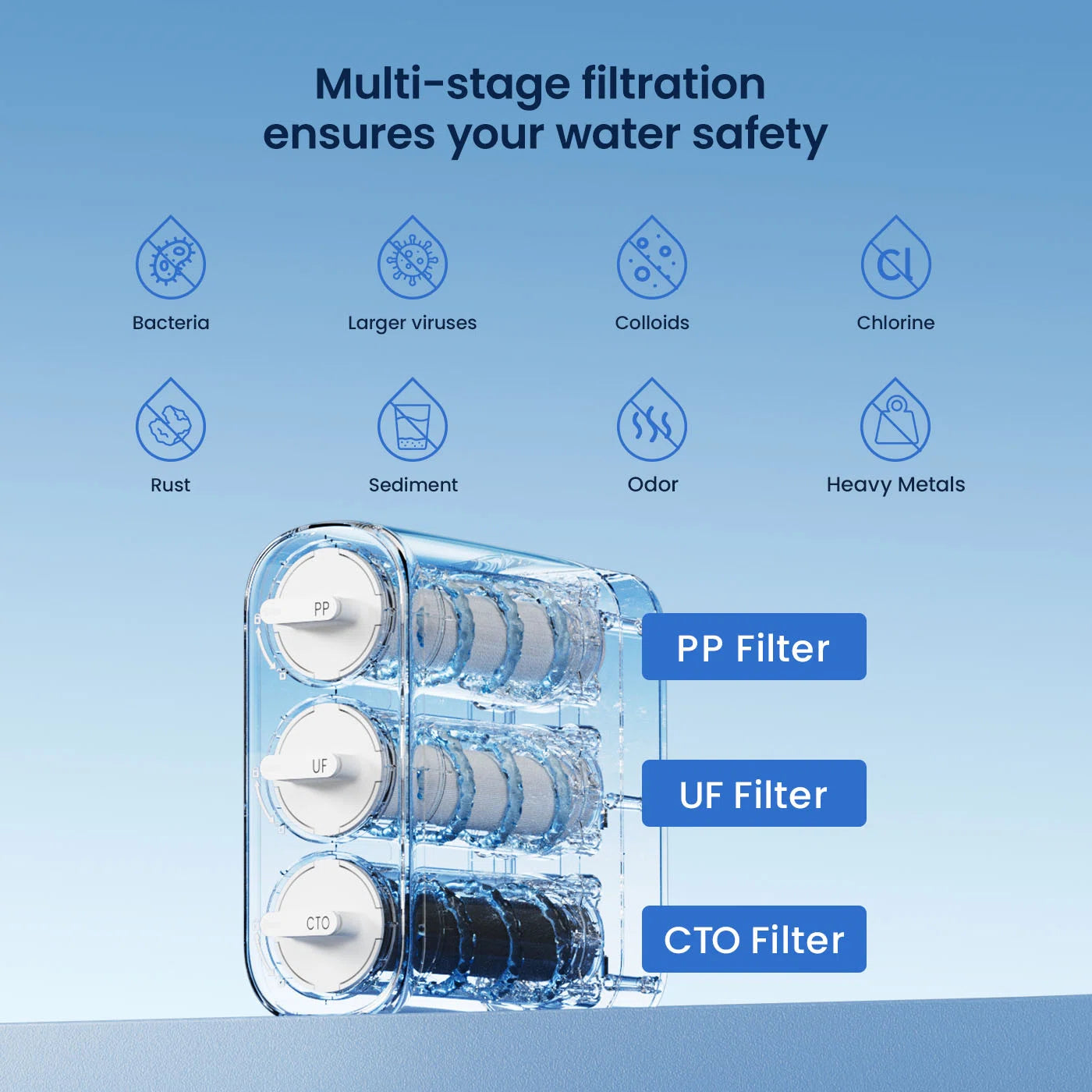 Multi-stage filtration ensures your water safety

Cl

Bacteria

Larger viruses

Colloids

Chlorine

Rust

Sediment

Odor

Heavy Metals

PP

UF

CTO

PP Filter

UF Filter

CTO Filter