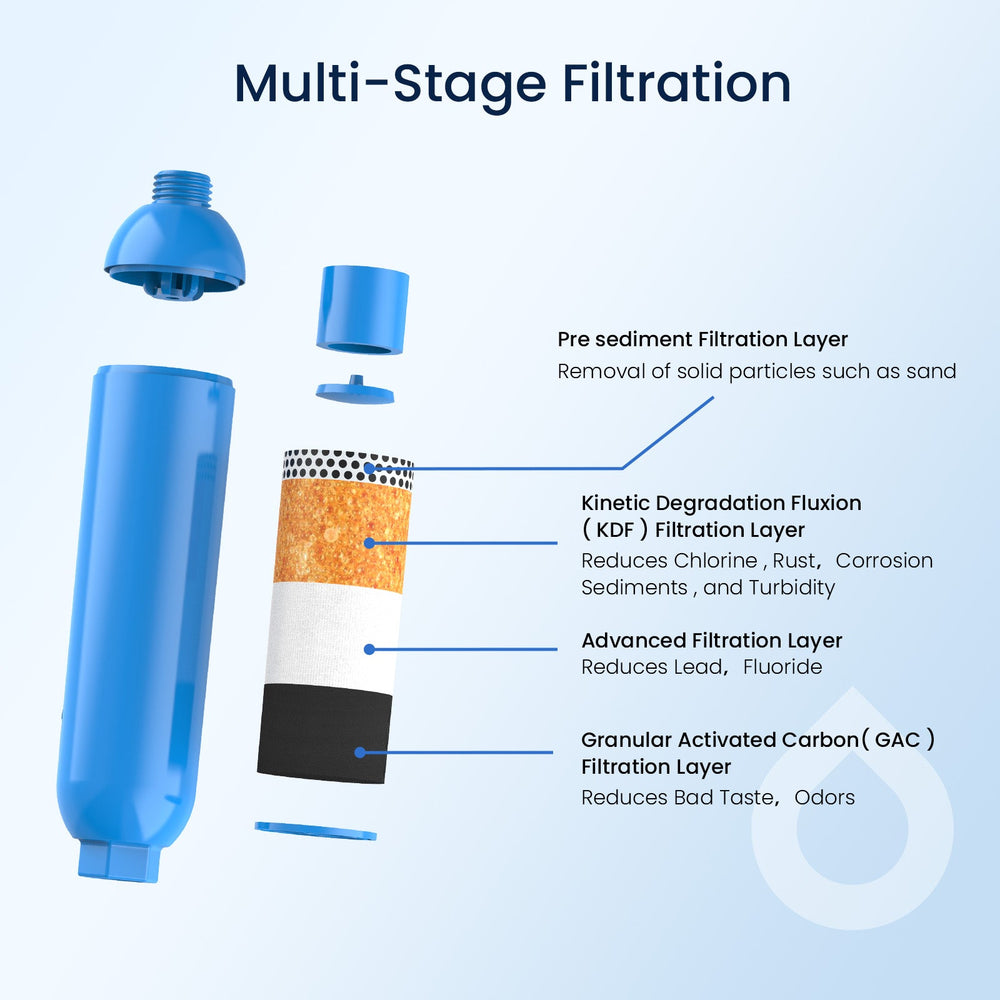 Multi-Stage Filtration

Pre sediment Filtration Layer
Removal of solid particles such as sand

Kinetic Degradation Fluxion ( KDF ) Filtration Layer
Reduces Chlorine , Rust, Corrosion Sediments , and Turbidity

Advanced Filtration Layer
Reduces Lead, Fluoride

Granular Activated Carbon( GAC ) Filtration Layer
Reduces Bad Taste, Odors