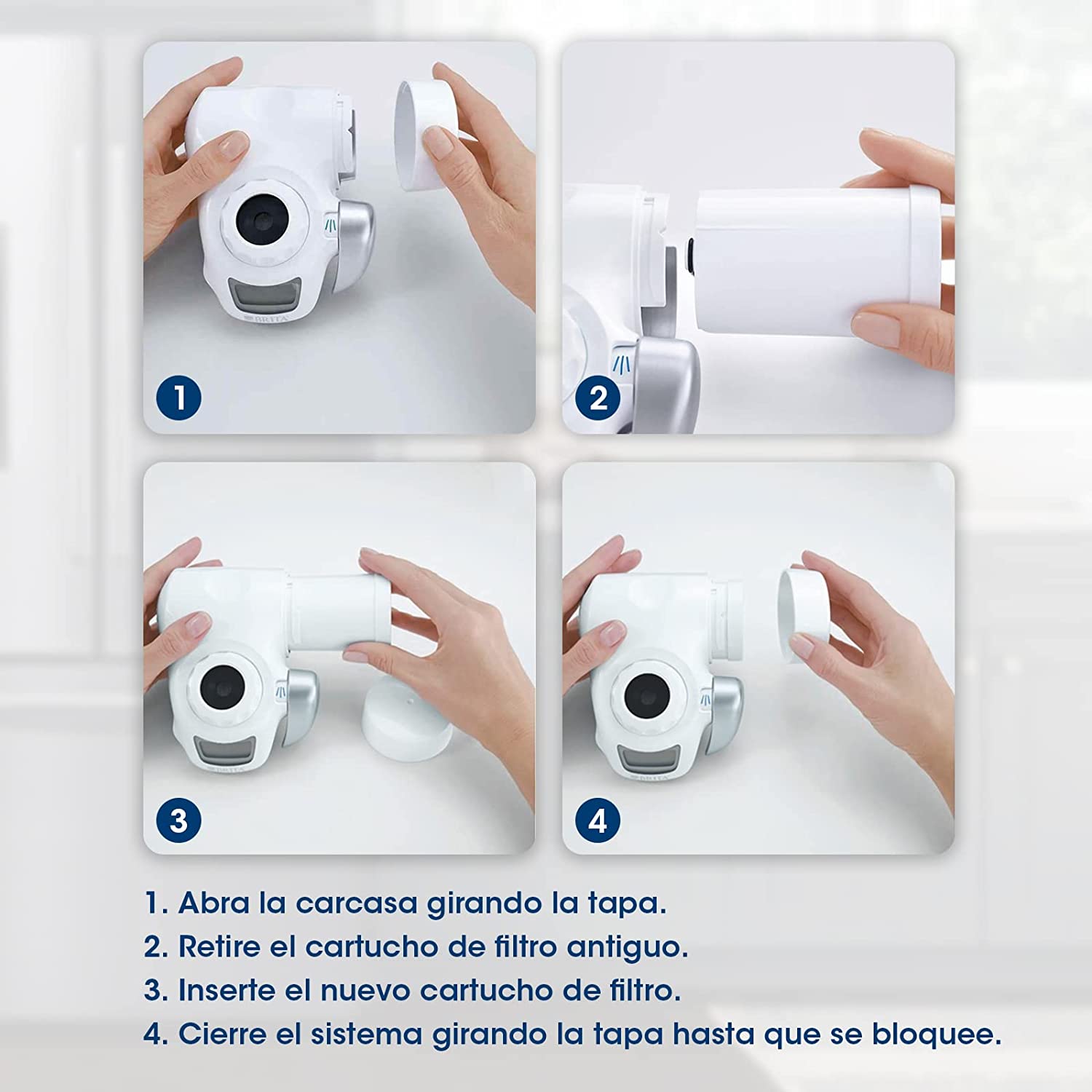 BRITA

1

2

BRITA

3

BRITA

4

1. Abra la carcasa girando la tapa.
2. Retire el cartucho de filtro antiguo.
3. Inserte el nuevo cartucho de filtro.
4. Cierre el sistema girando la tapa hasta que se bloquee.