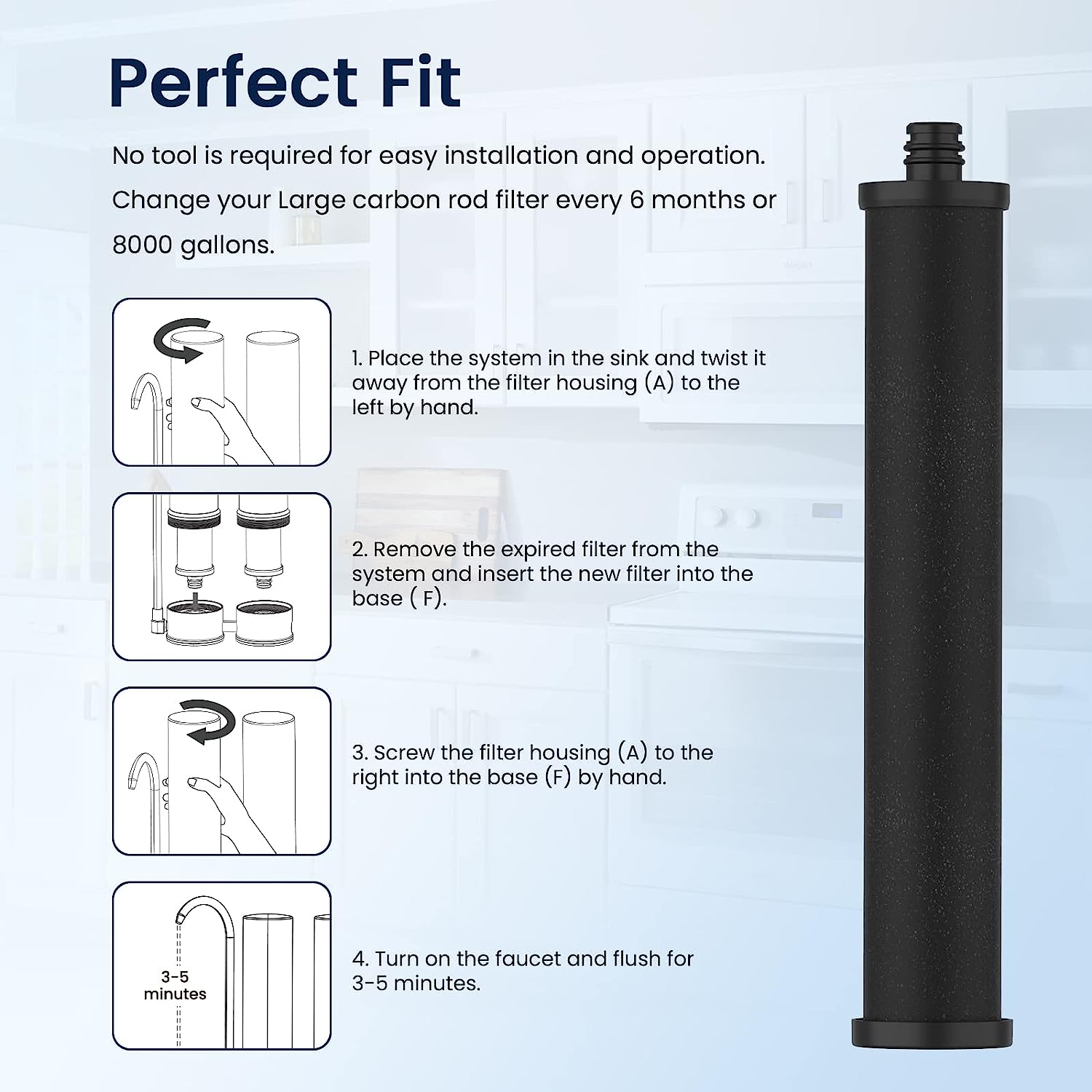 Perfect Fit

No tool is required for easy installation and operation. Change your Large carbon rod filter every 6 months or 8000 gallons.

1. Place the system in the sink and twist it away from the filter housing (A) to the left by hand.

2. Remove the expired filter from the system and insert the new filter into the base ( F).

3. Screw the filter housing (A) to the right into the base (F) by hand.

3-5 minutes

4. Turn on the faucet and flush for 3-5 minutes.