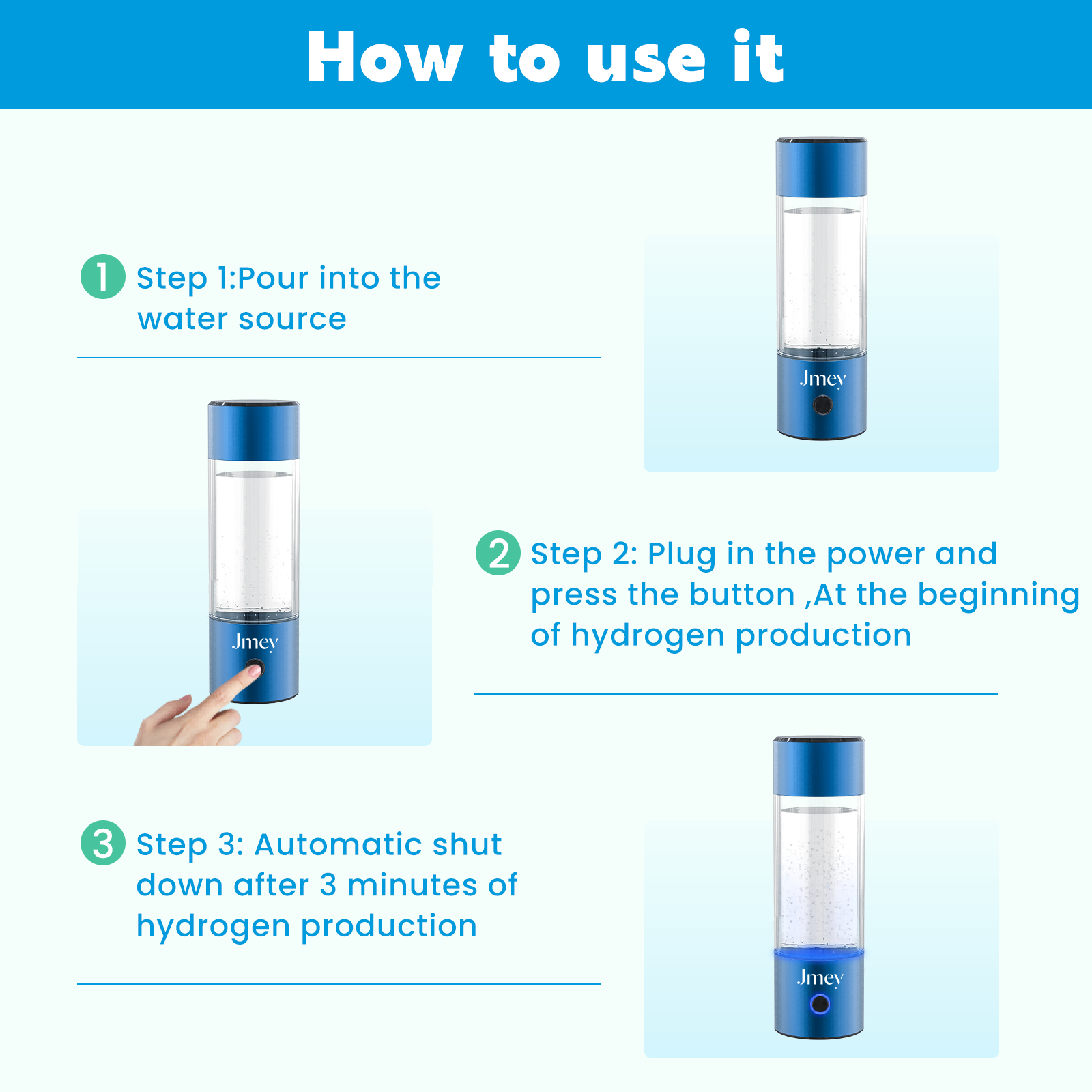 How to use it

1 Step 1:Pour into the water source

Jmey

Jmey

2 Step 2: Plug in the power and press the button ,At the beginning of hydrogen production

3 Step 3: Automatic shut down after 3 minutes of hydrogen production

Jmey