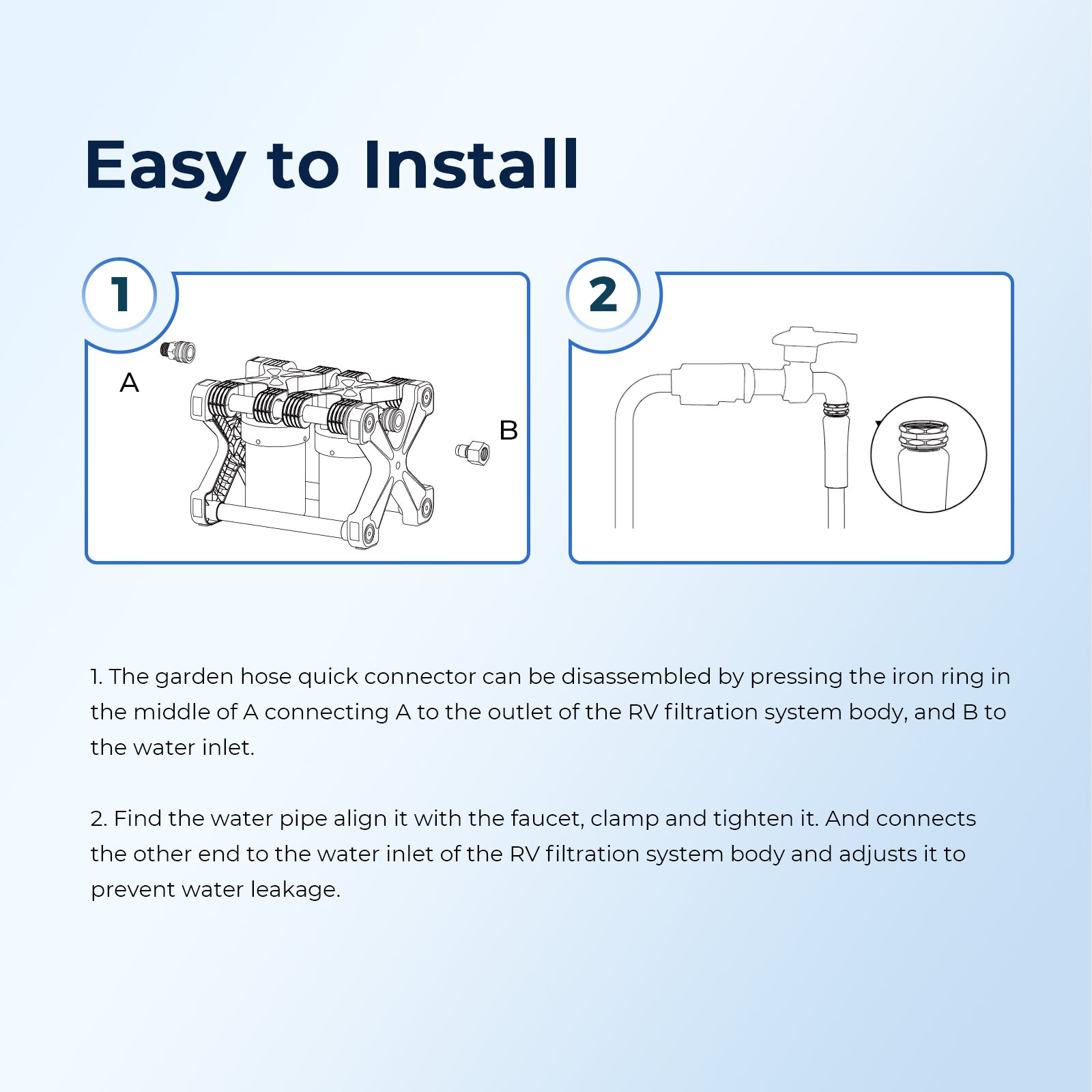 Easy to Install

1

A

B

2

1. The garden hose quick connector can be disassembled by pressing the iron ring in the middle of A connecting A to the outlet of the RV filtration system body, and B to the water inlet.

2. Find the water pipe align it with the faucet, clamp and tighten it. And connects the other end to the water inlet of the RV filtration system body and adjusts it to prevent water leakage.