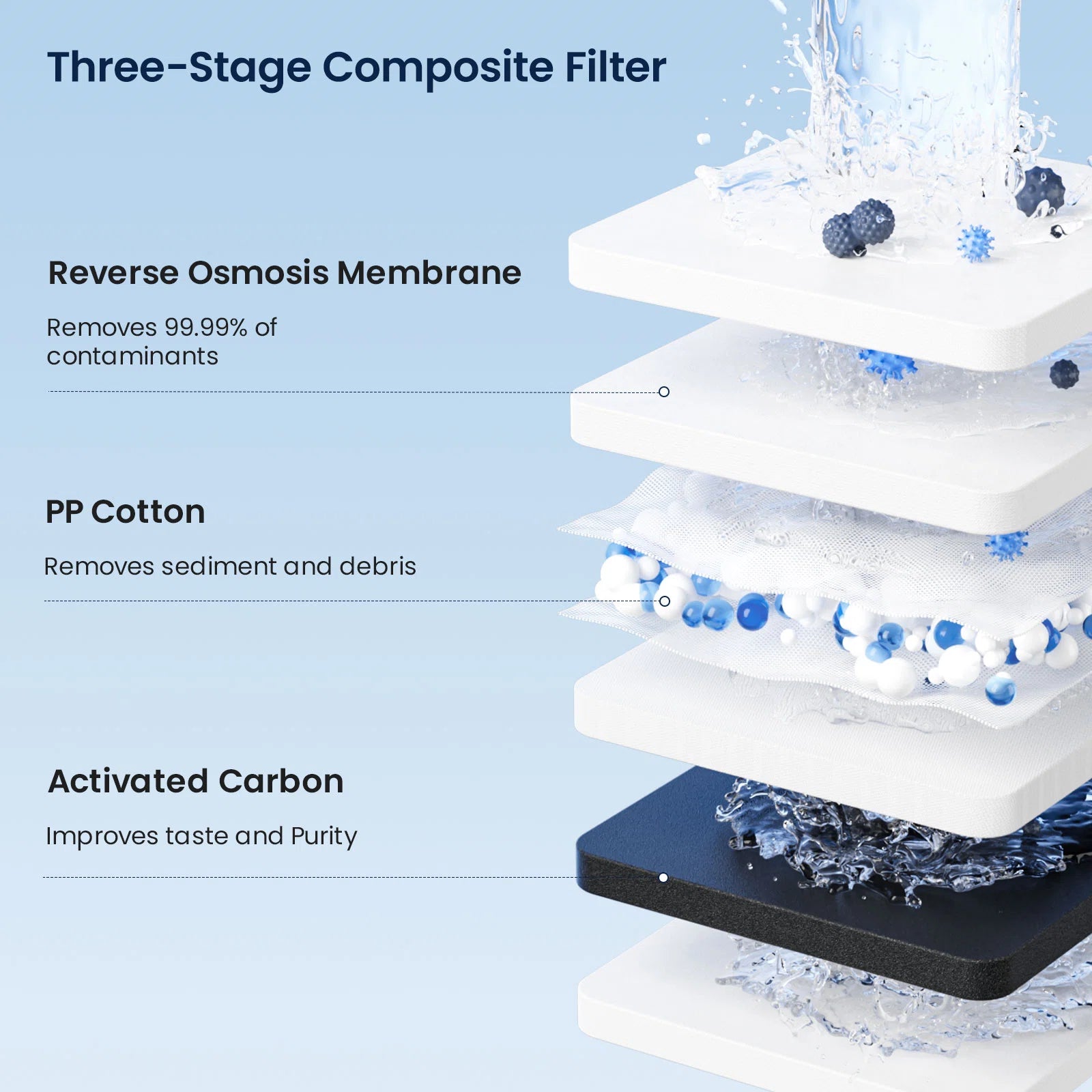 Three-Stage Composite Filter

Reverse Osmosis Membrane

Removes 99.99% of contaminants

PP Cotton

Removes sediment and debris

Activated Carbon

Improves taste and Purity