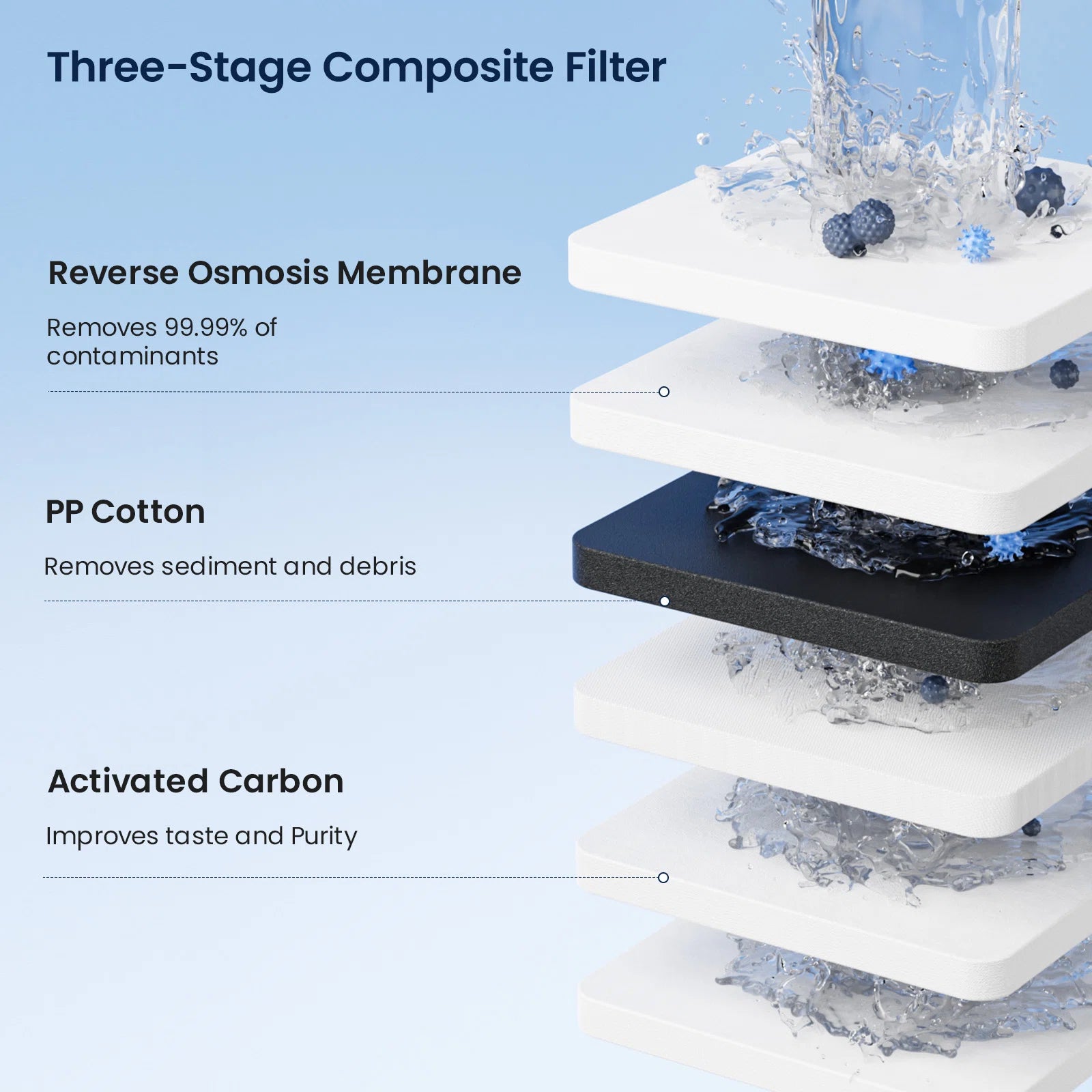 Three-Stage Composite Filter

Reverse Osmosis Membrane

Removes 99.99% of contaminants

PP Cotton

Removes sediment and debris

Activated Carbon

Improves taste and Purity